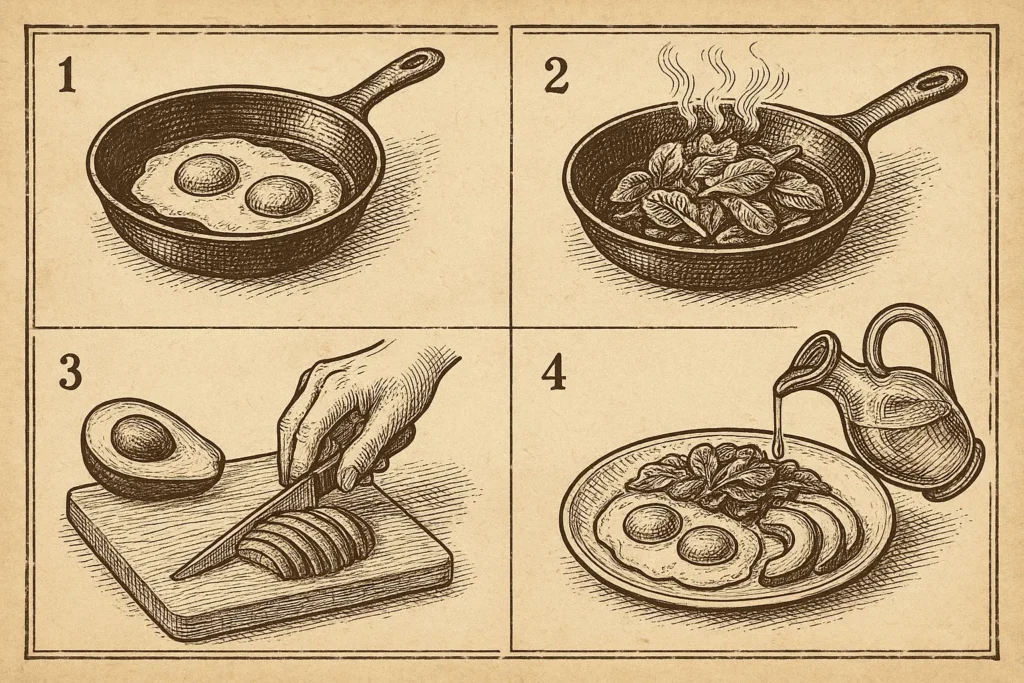 1

2

3

4